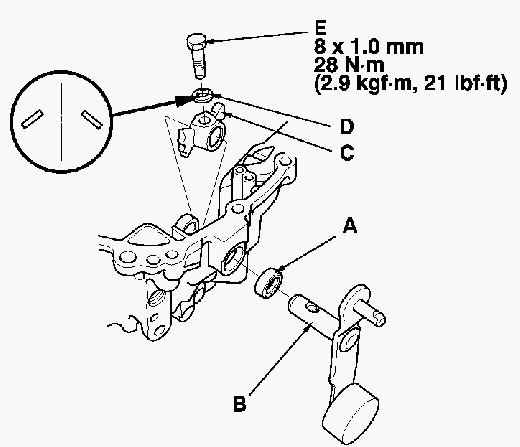 E
8 x 1.0 mm
28 N·m
(2.9 kgf·m, 21 lbf·ft)

D

C

A

B