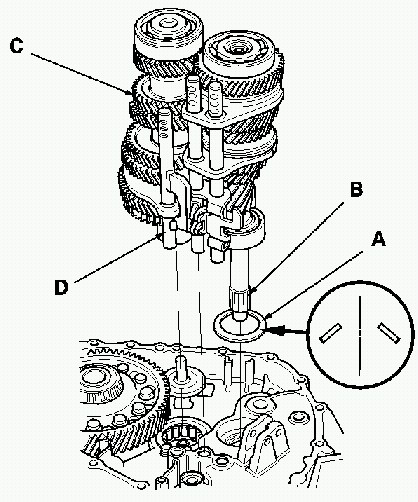 C

B

A

D