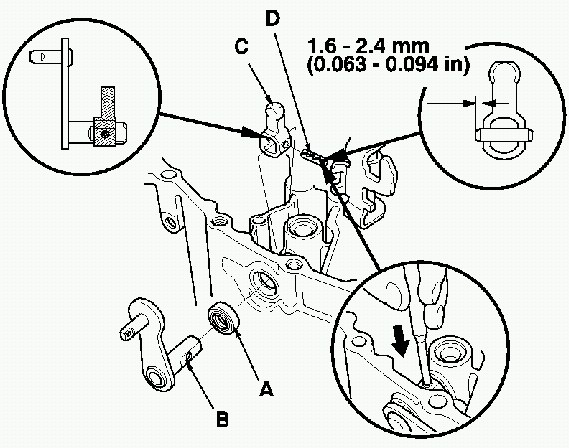 D
C
1.6 - 2.4 mm
(0.063 - 0.094 in)
A
B