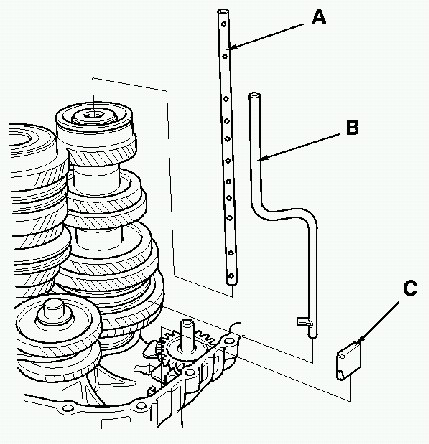 A
B
C