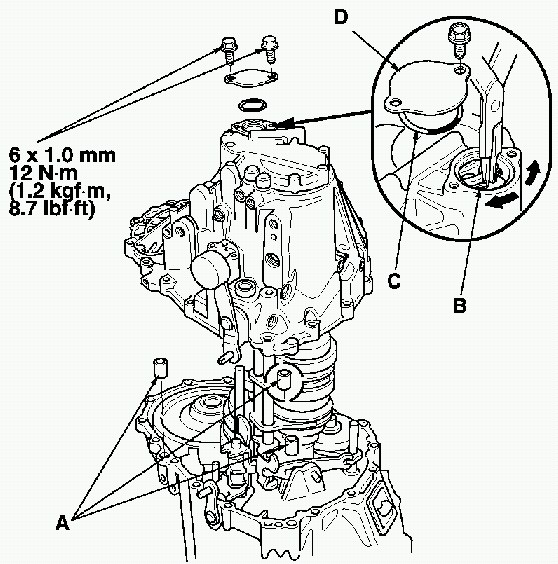 D

6 x 1.0 mm
12 N·m
(1.2 kgf·m,
8.7 lbf·ft)

C

B

A