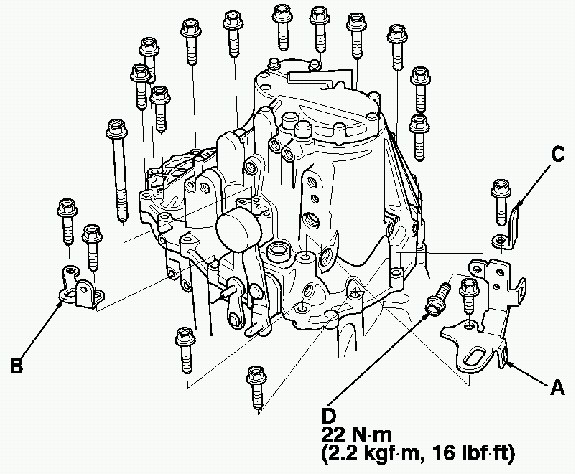 C

B

A

D
22 N·m
(2.2 kgf·m, 16 lbf·ft)