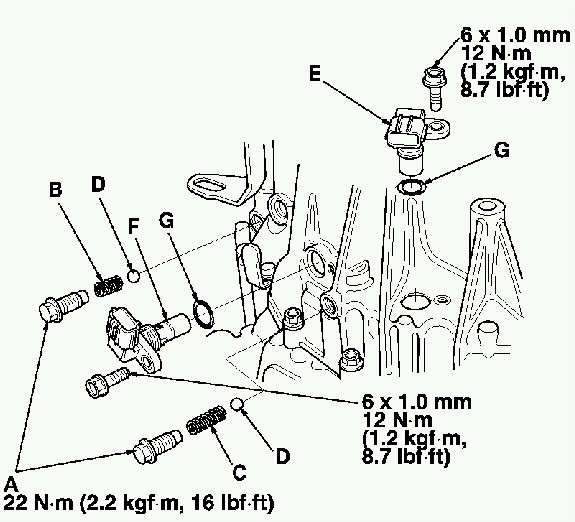 6 x 1.0 mm
12 N·m
(1.2 kgf·m,
8.7 lbf·ft)

E

G

B

D

F

G

6 x 1.0 mm
12 N·m
(1.2 kgf·m,
8.7 lbf·ft)

D

C

A
22 N·m (2.2 kgf·m, 16 lbf·ft)