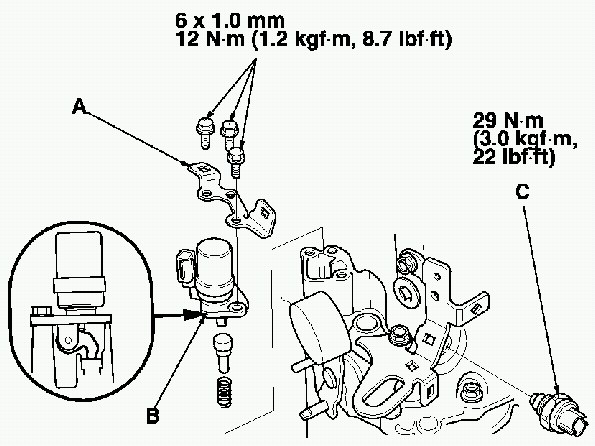 6 x 1.0 mm
12 N·m (1.2 kgf·m, 8.7 lbf·ft)

A

29 N·m
(3.0 kgf·m,
22 lbf·ft)

C

B