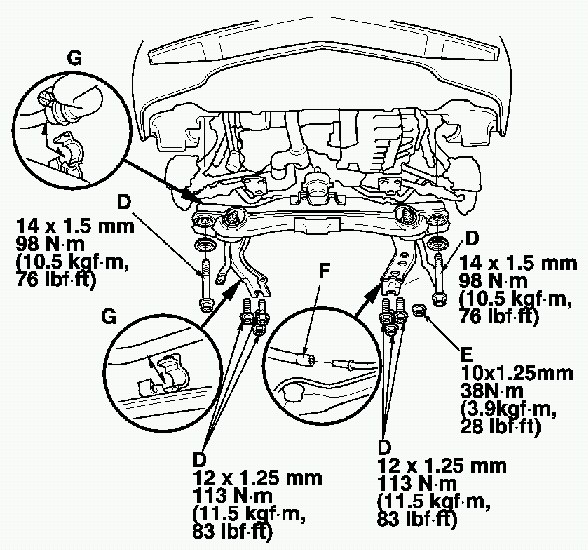 G

D

14 x 1.5 mm
98 N·m
(10.5 kgf·m,
76 lbf·ft)

D

14 x 1.5 mm
98 N·m
(10.5 kgf·m,
76 lbf·ft)

F

G

E

10x1.25mm
38N·m
(3.9kgf·m,
28 lbf·ft)

D

12 x 1.25 mm
113 N·m
(11.5 kgf·m,
83 lbf·ft)

D

12 x 1.25 mm
113 N·m
(11.5 kgf·m,
83 lbf·ft)