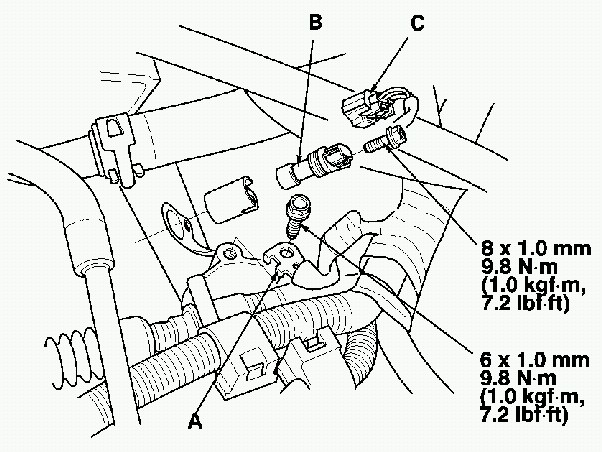 B

C

8 x 1.0 mm
9.8 N·m
(1.0 kgf·m,
7.2 lbf·ft)

6 x 1.0 mm
9.8 N·m
(1.0 kgf·m,
7.2 lbf·ft)

A