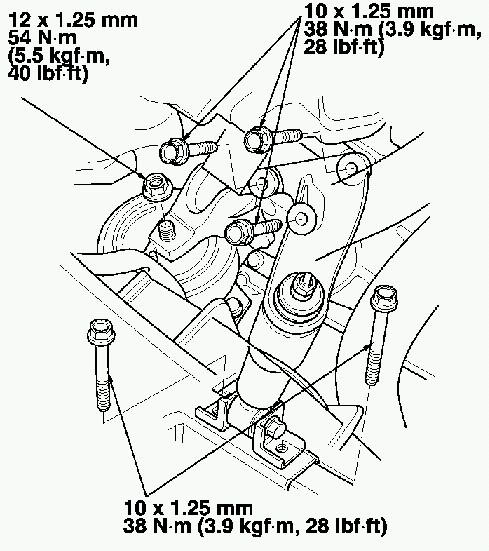 12 x 1.25 mm
54 N·m
(5.5 kgf·m,
40 lbf·ft)

10 x 1.25 mm
38 N·m (3.9 kgf·m,
28 lbf·ft)

10 x 1.25 mm
38 N·m (3.9 kgf·m, 28 lbf·ft)