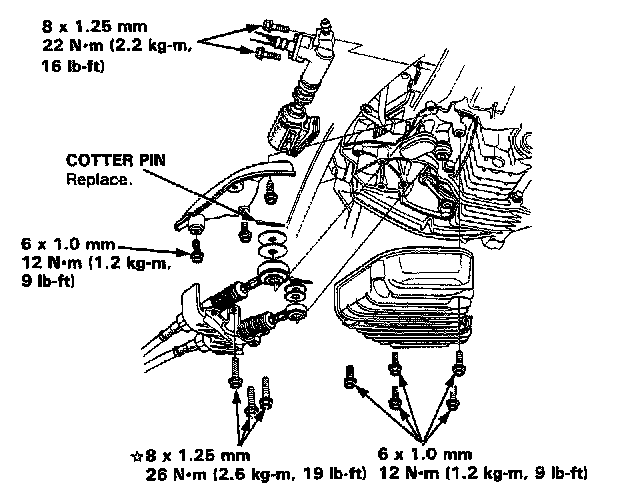 8 x 1.25 mm
22 N·m (2.2 kg-m, 16 lb-ft)

COTTER PIN
Replace.

6 x 1.0 mm
12 N·m (1.2 kg-m, 9 lb-ft)

☆8 x 1.25 mm
26 N·m (2.6 kg-m, 19 lb-ft)

6 x 1.0 mm
12 N·m (1.2 kg-m, 9 lb-ft)