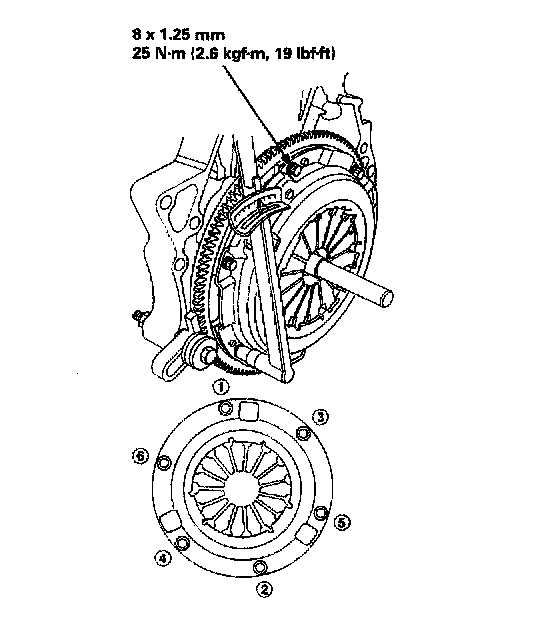 8 x 1.25 mm
25 N·m (2.6 kgf·m, 19 lbf·ft)

①
③
⑥
⑤
④
②