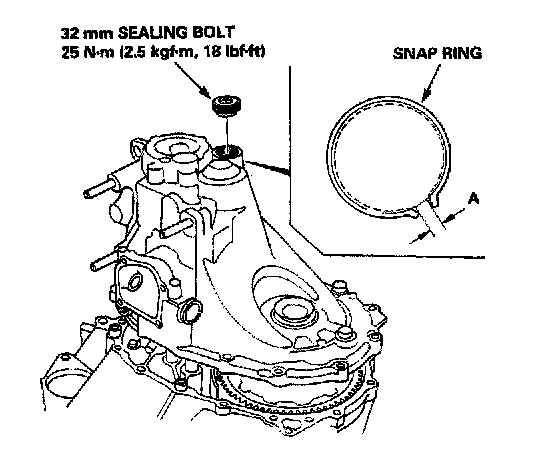 32 mm SEALING BOLT
25 N·m (2.5 kgf·m, 18 lbf·ft)

SNAP RING

A