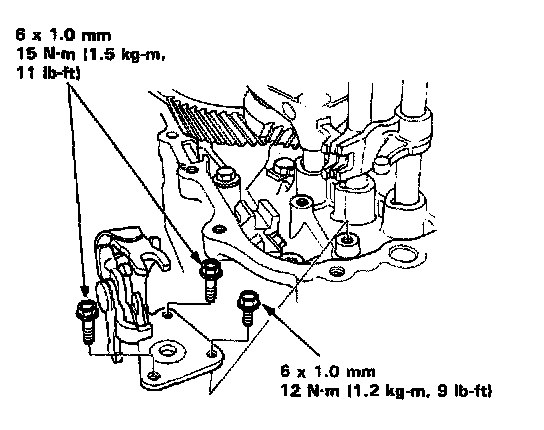 6 x 1.0 mm
15 N·m (1.5 kg-m, 11 lb-ft)

6 x 1.0 mm
12 N·m (1.2 kg-m, 9 lb-ft)