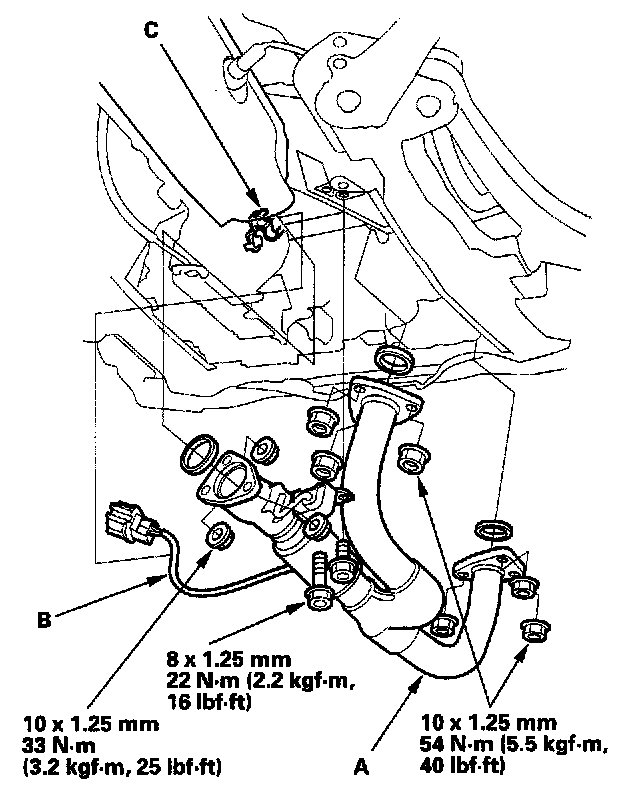 C

B

8 x 1.25 mm
22 N·m (2.2 kgf·m, 16 lbf·ft)

10 x 1.25 mm
33 N·m
(3.2 kgf·m, 25 lbf·ft)

A

10 x 1.25 mm
54 N·m (5.5 kgf·m, 40 lbf·ft)