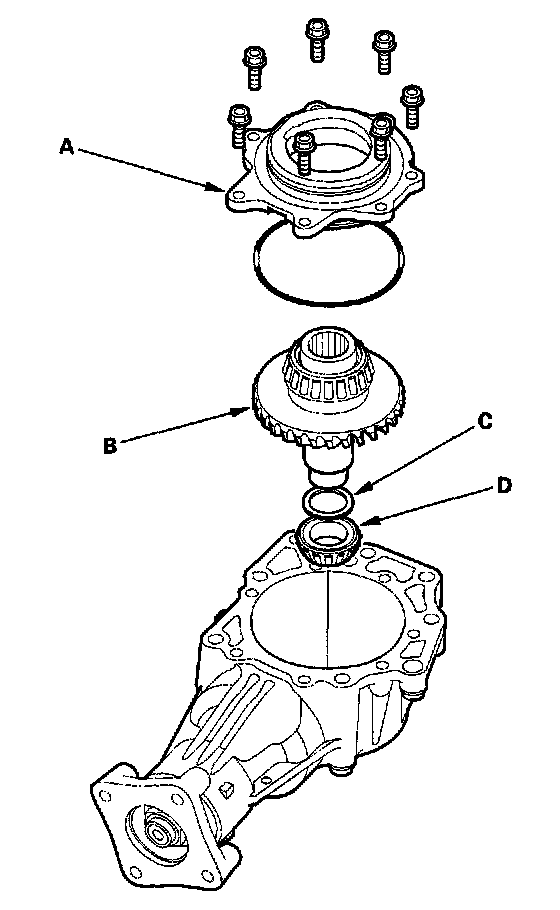 A

B

C

D