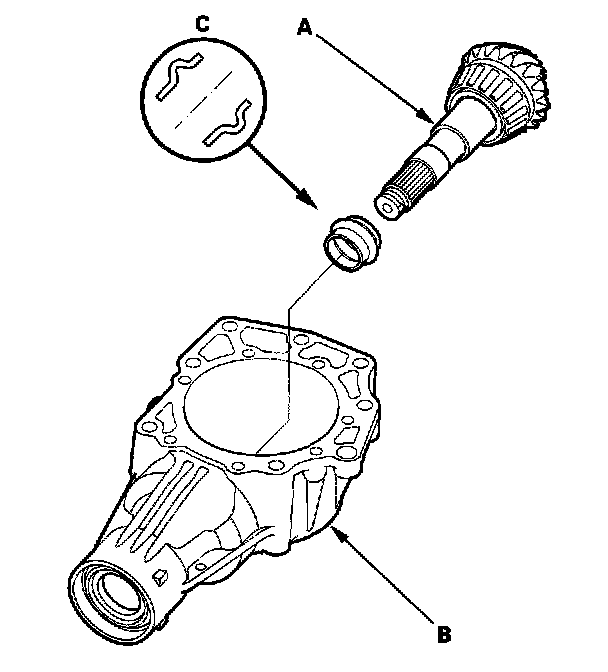 C
A
B