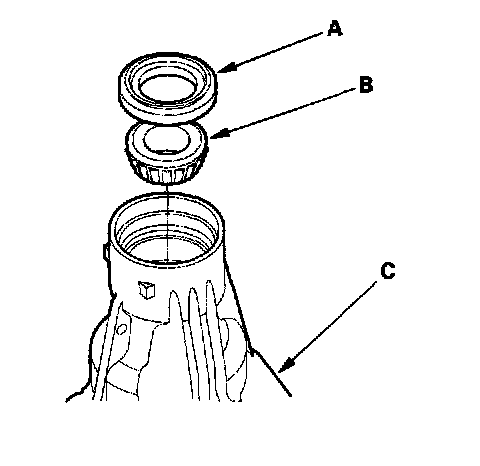 A
B
C