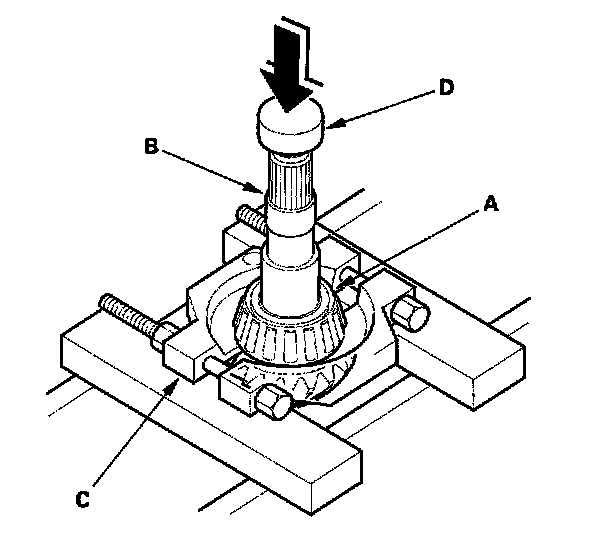 D
B
A
C