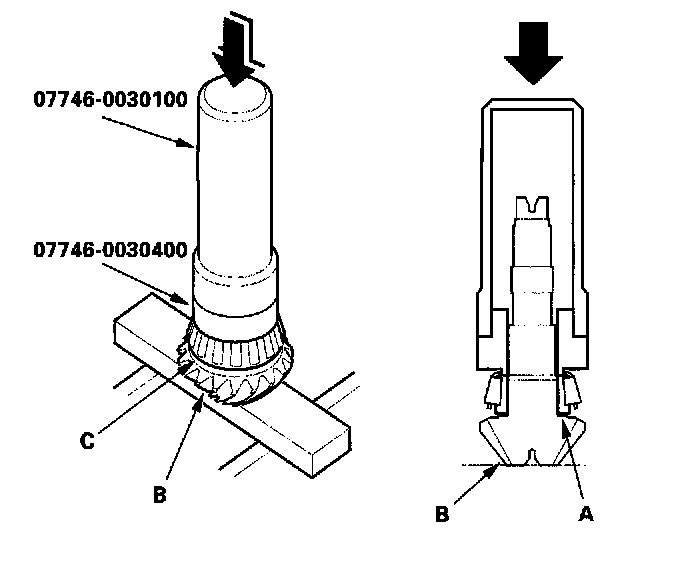 07746-0030100

07746-0030400

C

B

B

A