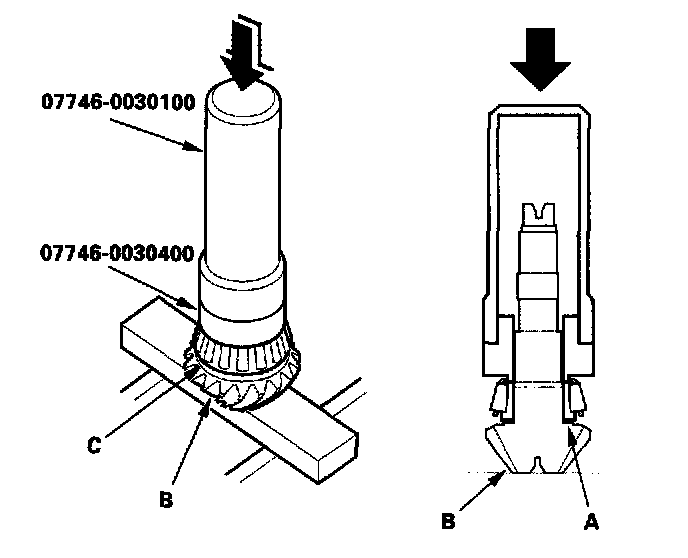 07746-0030100

07746-0030400

C

B

B

A