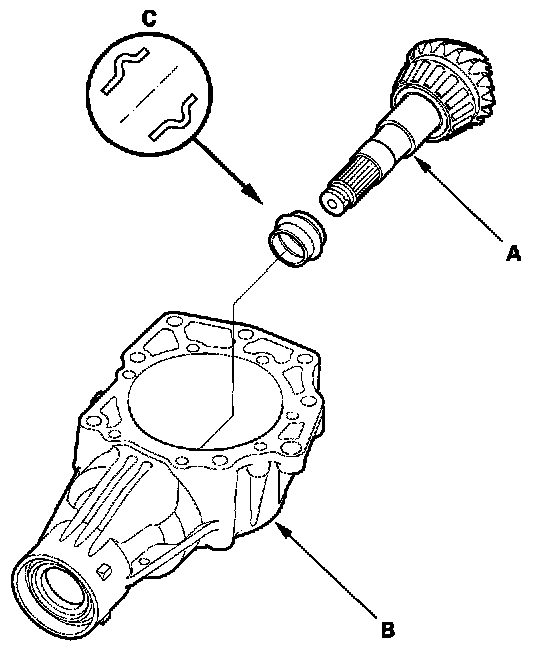 C

A

B