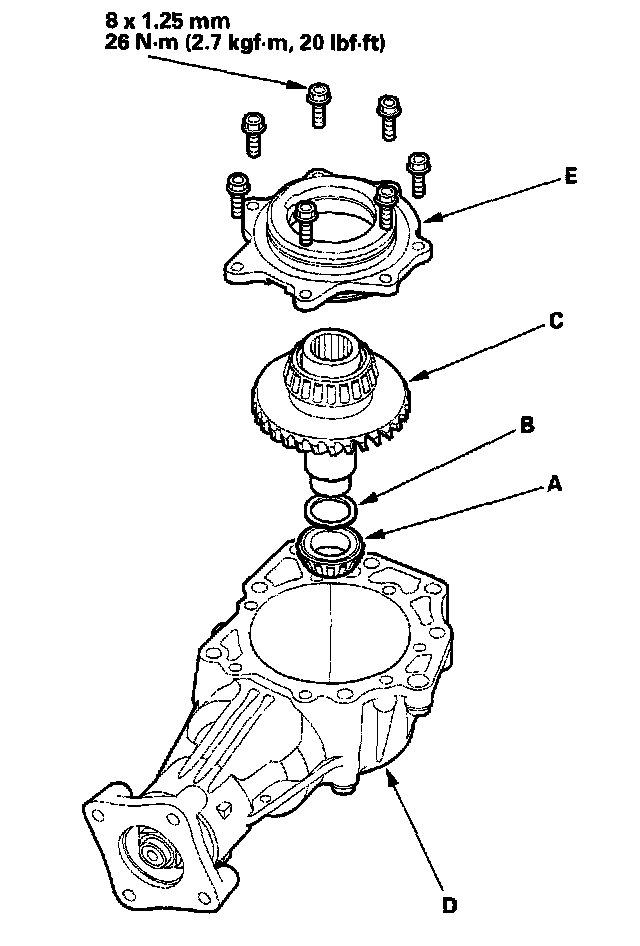 8 x 1.25 mm
26 N·m (2.7 kgf·m, 20 lbf·ft)

E

C

B

A

D