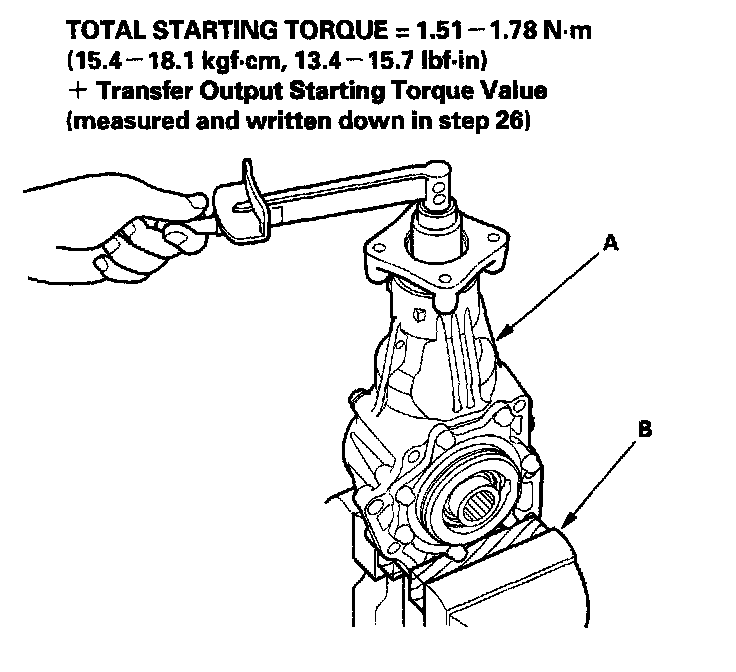 TOTAL STARTING TORQUE = 1.51 – 1.78 N·m
(15.4 – 18.1 kgf·cm, 13.4 – 15.7 lbf·in)
+ Transfer Output Starting Torque Value
(measured and written down in step 26)

A

B