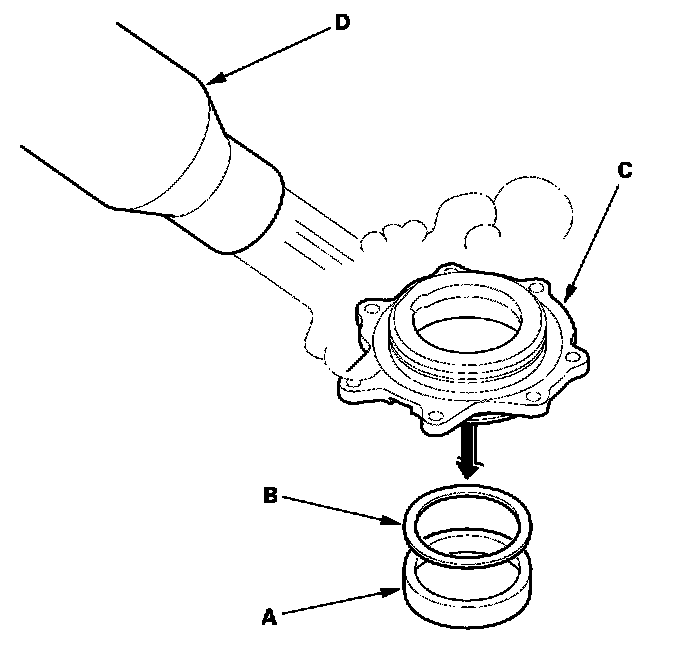 D
C
B
A