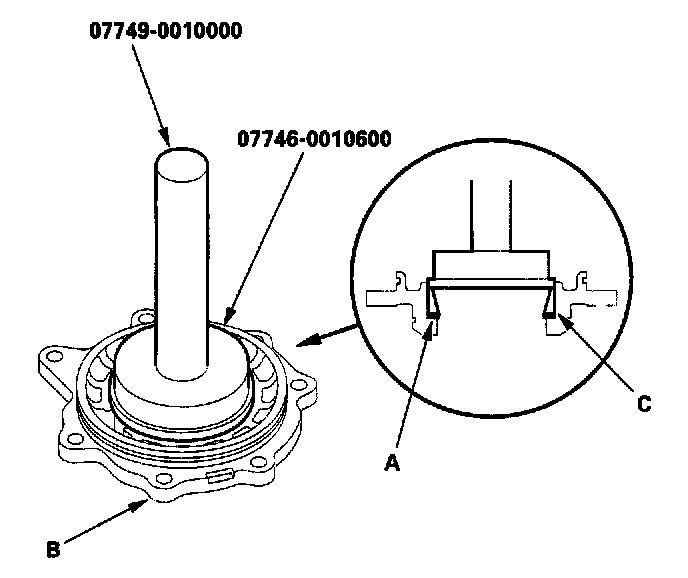 07749-0010000

07746-0010600

C

A

B