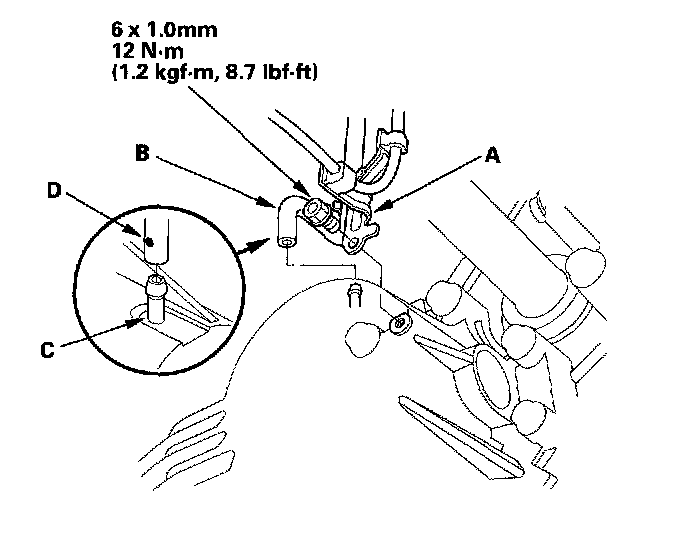 6 x 1.0mm
12 N·m
(1.2 kgf·m, 8.7 lbf·ft)

B

A

D

C