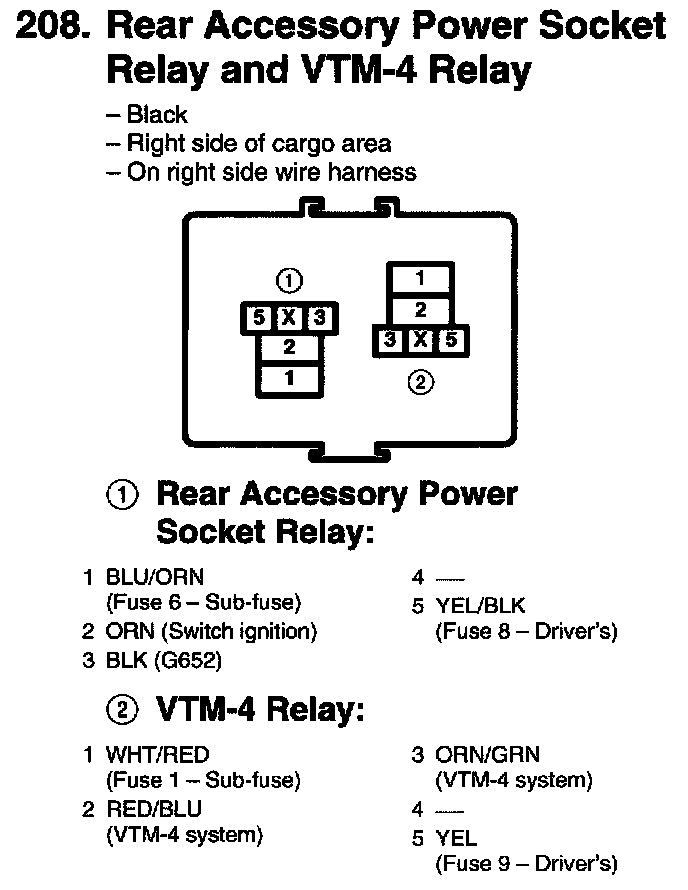 208. Rear Accessory Power Socket Relay and VTM-4 Relay

– Black
– Right side of cargo area
– On right side wire harness

①
5 X 3
2
1

1
2
3 X 5
②

① Rear Accessory Power Socket Relay:

1 BLU/ORN (Fuse 6 – Sub-fuse)
2 ORN (Switch ignition)
3 BLK (G652)

4 —
5 YEL/BLK (Fuse 8 – Driver's)

② VTM-4 Relay:

1 WHT/RED (Fuse 1 – Sub-fuse)
2 RED/BLU (VTM-4 system)

3 ORN/GRN (VTM-4 system)
4 —
5 YEL (Fuse 9 – Driver's)