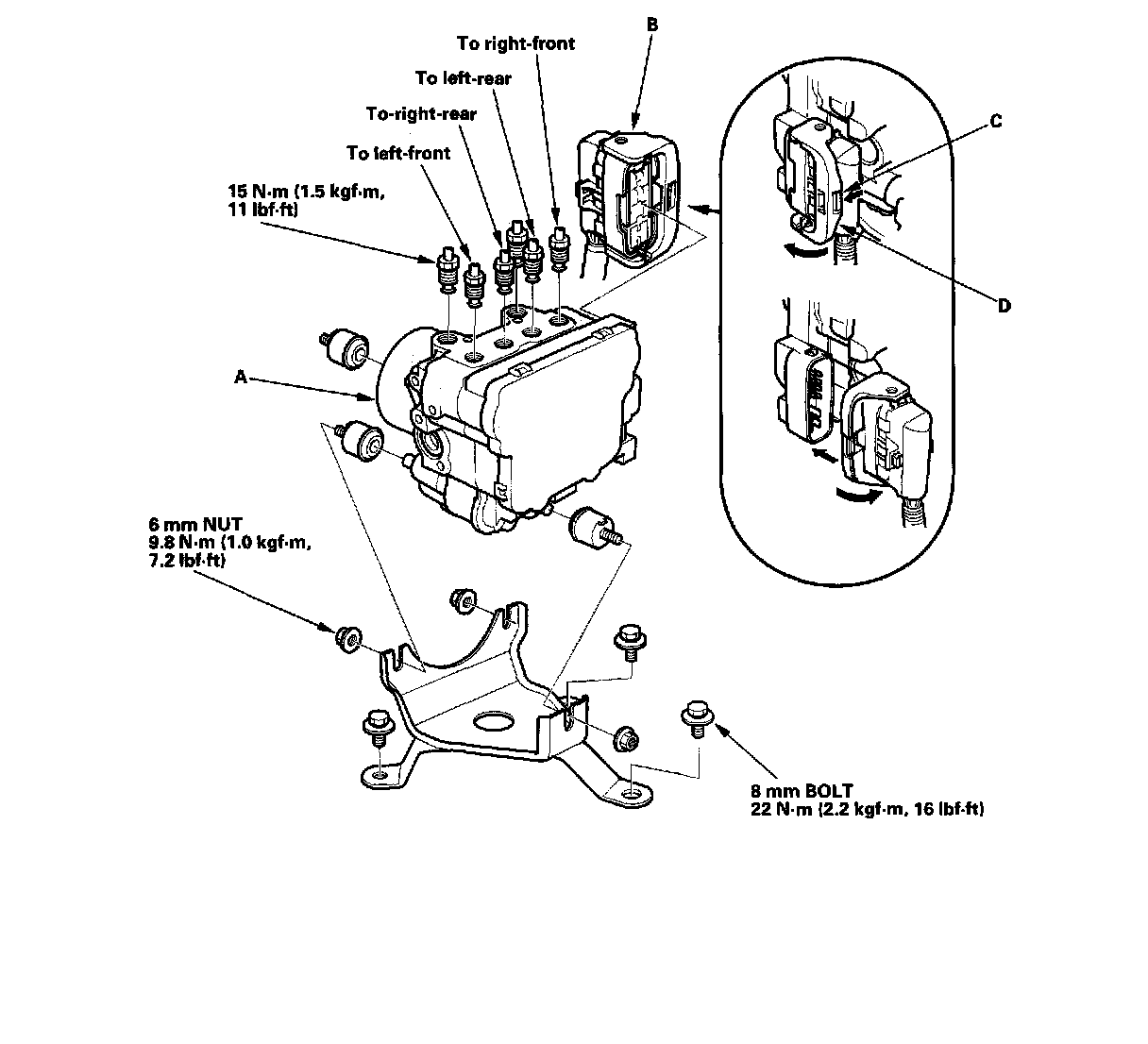 To right-front

B

To left-rear

To-right-rear

To left-front

15 N·m (1.5 kgf·m, 11 lbf·ft)

C

D

A

6 mm NUT
9.8 N·m (1.0 kgf·m, 7.2 lbf·ft)

8 mm BOLT
22 N·m (2.2 kgf·m, 16 lbf·ft)