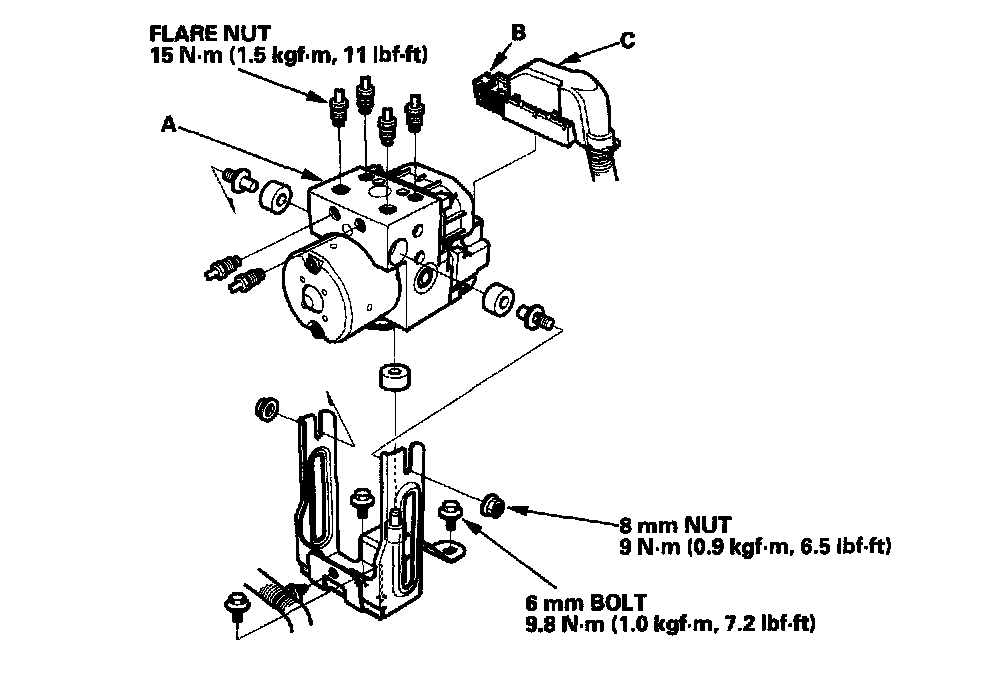 FLARE NUT
15 N·m (1.5 kgf·m, 11 lbf·ft)

B

C

A

8 mm NUT
9 N·m (0.9 kgf·m, 6.5 lbf·ft)

6 mm BOLT
9.8 N·m (1.0 kgf·m, 7.2 lbf·ft)