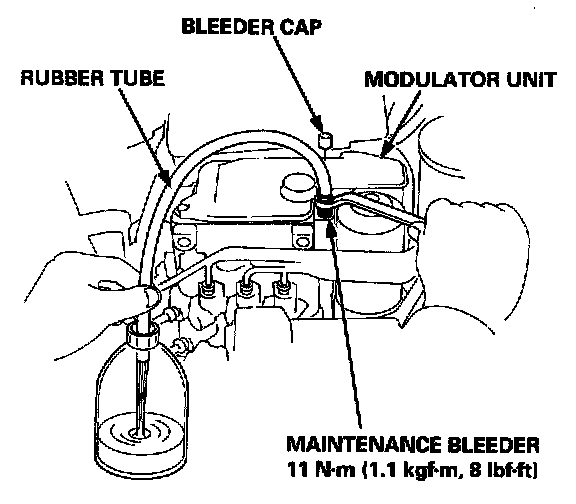 BLEEDER CAP

RUBBER TUBE

MODULATOR UNIT

MAINTENANCE BLEEDER
11 N·m (1.1 kgf·m, 8 lbf·ft)