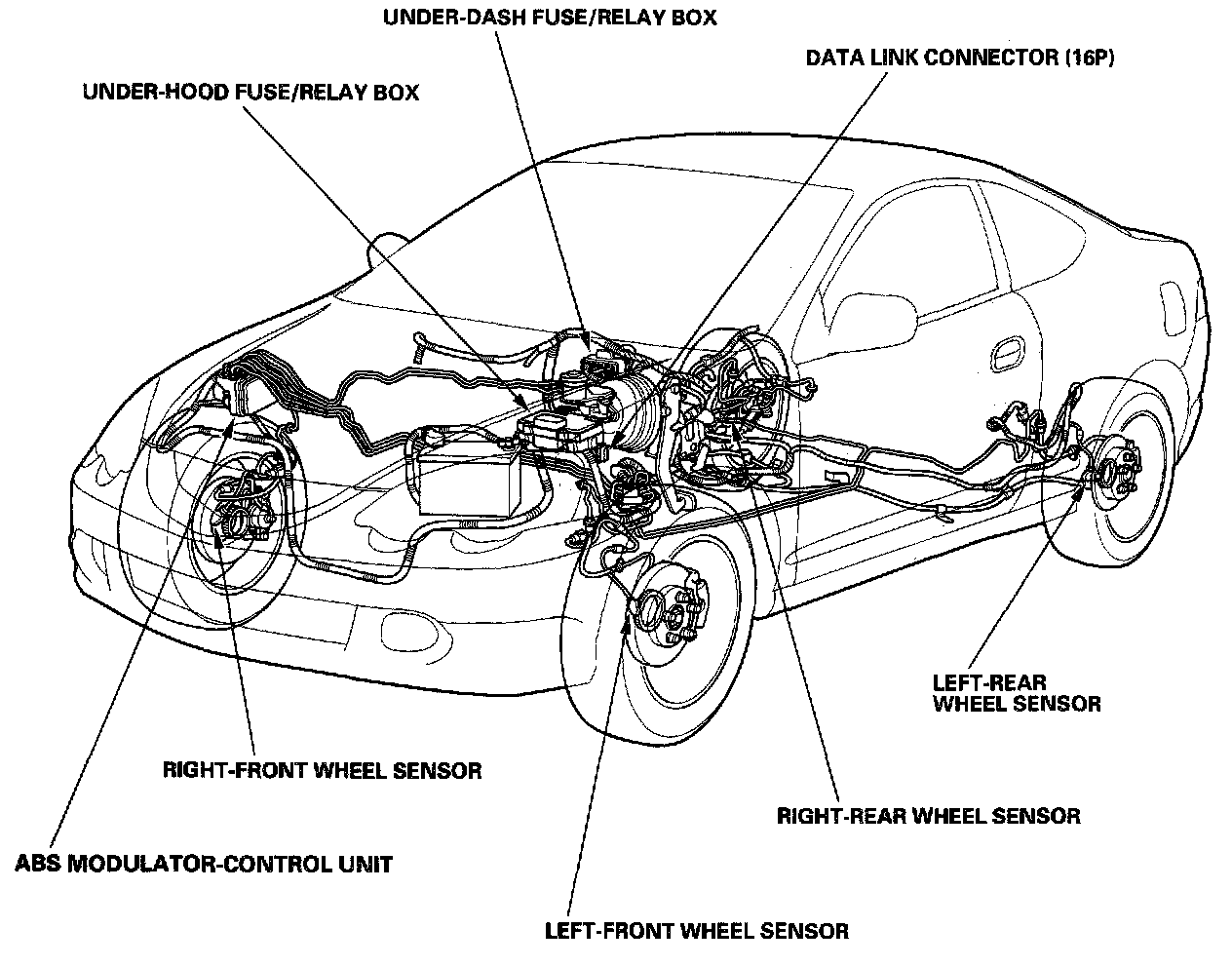 UNDER-DASH FUSE/RELAY BOX

DATA LINK CONNECTOR (16P)

UNDER-HOOD FUSE/RELAY BOX

LEFT-REAR WHEEL SENSOR

RIGHT-FRONT WHEEL SENSOR

RIGHT-REAR WHEEL SENSOR

ABS MODULATOR-CONTROL UNIT

LEFT-FRONT WHEEL SENSOR