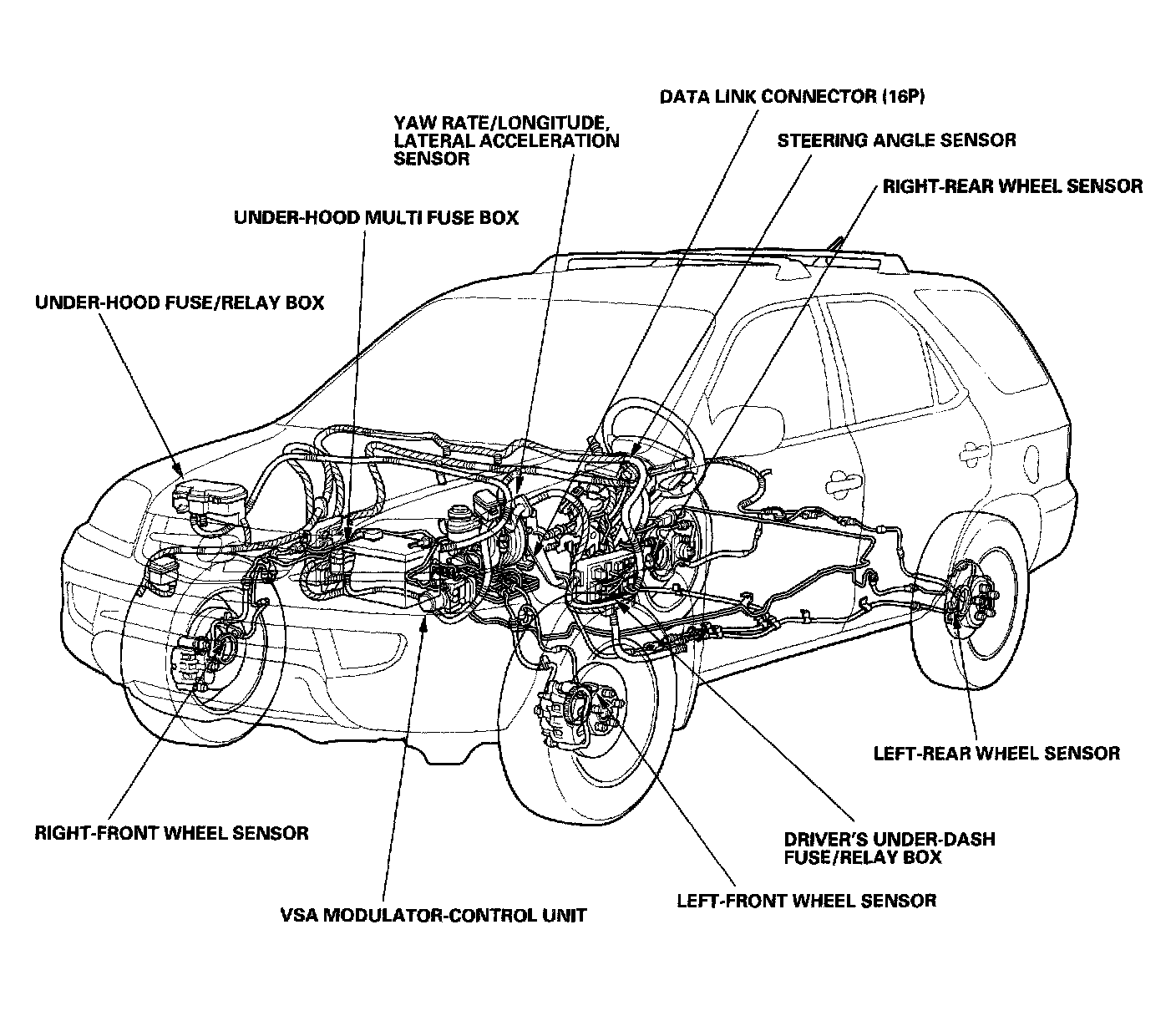 DATA LINK CONNECTOR (16P)

YAW RATE/LONGITUDE, LATERAL ACCELERATION SENSOR

STEERING ANGLE SENSOR

RIGHT-REAR WHEEL SENSOR

UNDER-HOOD MULTI FUSE BOX

UNDER-HOOD FUSE/RELAY BOX

LEFT-REAR WHEEL SENSOR

RIGHT-FRONT WHEEL SENSOR

DRIVER'S UNDER-DASH FUSE/RELAY BOX

LEFT-FRONT WHEEL SENSOR

VSA MODULATOR-CONTROL UNIT