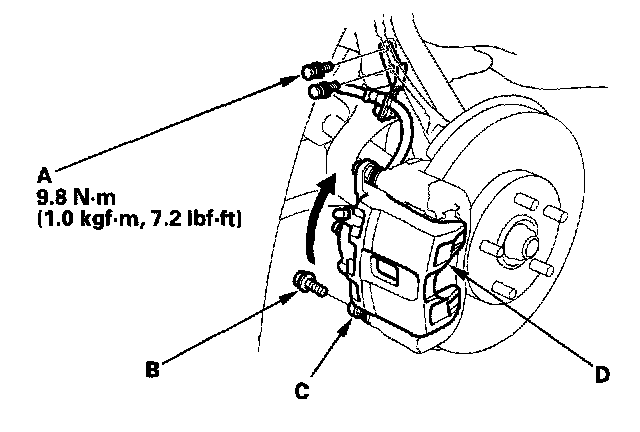 A
9.8 N·m
(1.0 kgf·m, 7.2 lbf·ft)

B

C

D