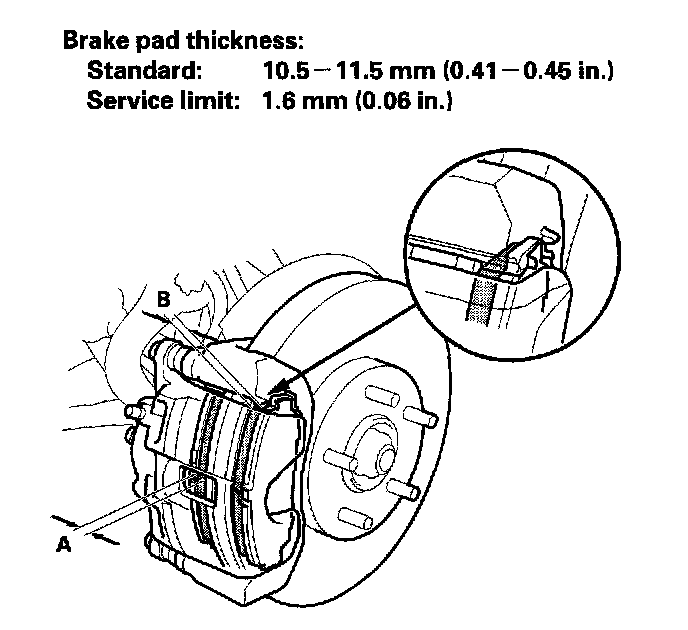 Brake pad thickness:
Standard: 10.5 – 11.5 mm (0.41 – 0.45 in.)
Service limit: 1.6 mm (0.06 in.)

B

A