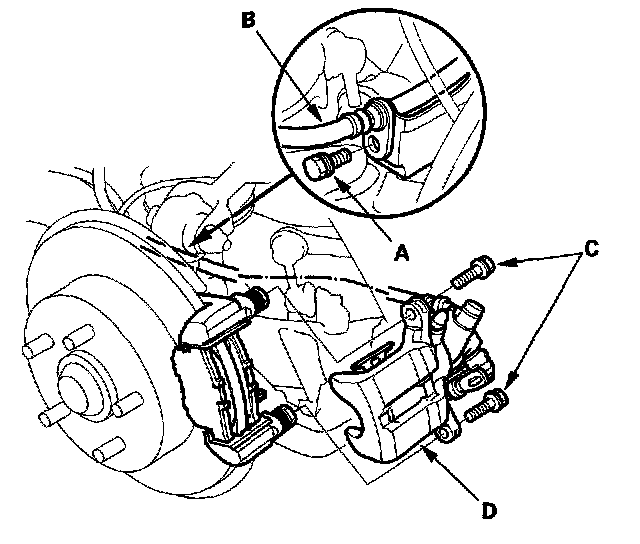 B
A
C
D