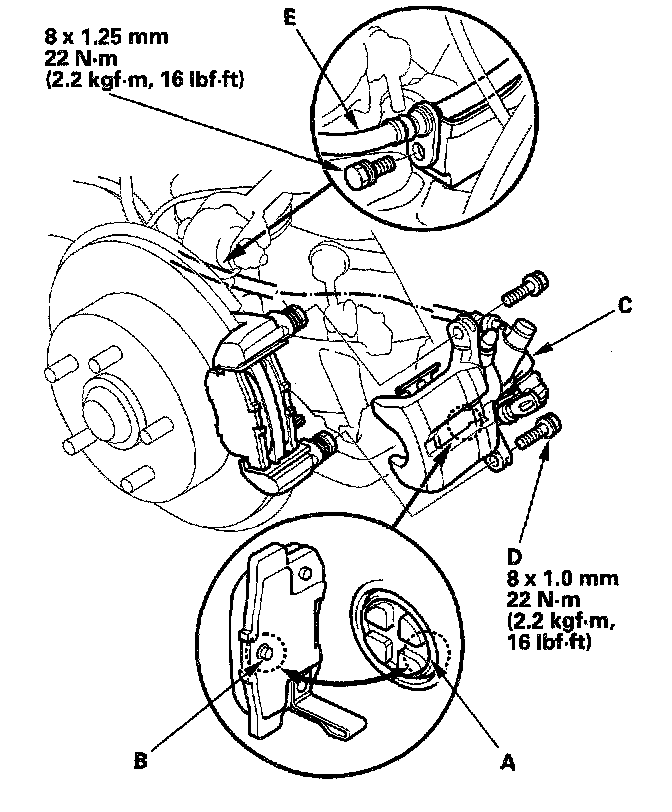 8 x 1.25 mm
22 N·m
(2.2 kgf·m, 16 lbf·ft)

E

C

D
8 x 1.0 mm
22 N·m
(2.2 kgf·m,
16 lbf·ft)

B

A