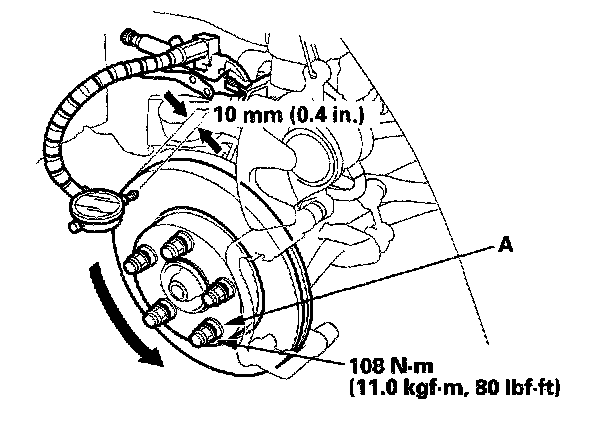 10 mm (0.4 in.)

A

108 N·m
(11.0 kgf·m, 80 lbf·ft)