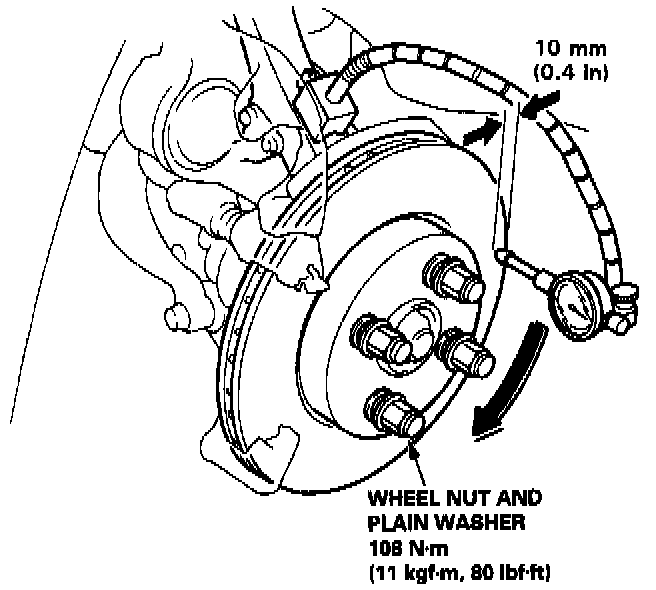 10 mm
(0.4 in)

WHEEL NUT AND
PLAIN WASHER
108 N·m
(11 kgf·m, 80 lbf·ft)