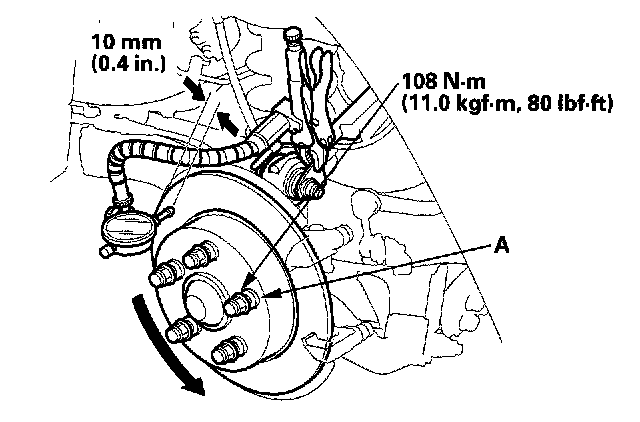 10 mm
(0.4 in.)

108 N·m
(11.0 kgf·m, 80 lbf·ft)

A