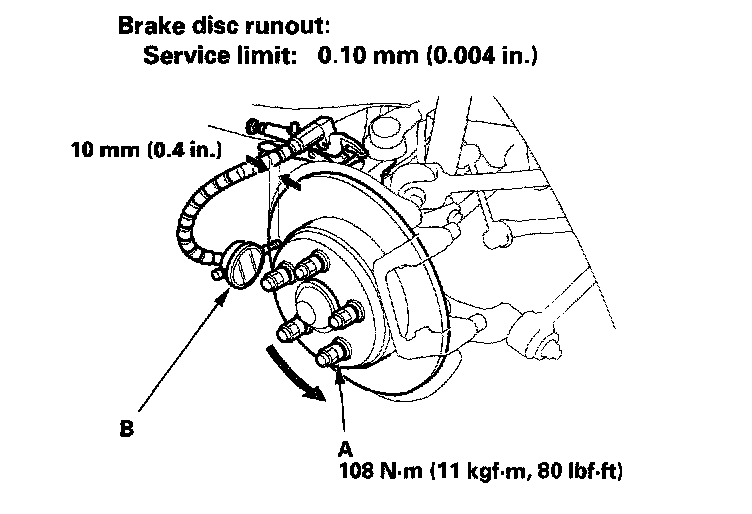 Brake disc runout:
Service limit: 0.10 mm (0.004 in.)

10 mm (0.4 in.)

B

A
108 N·m (11 kgf·m, 80 lbf·ft)