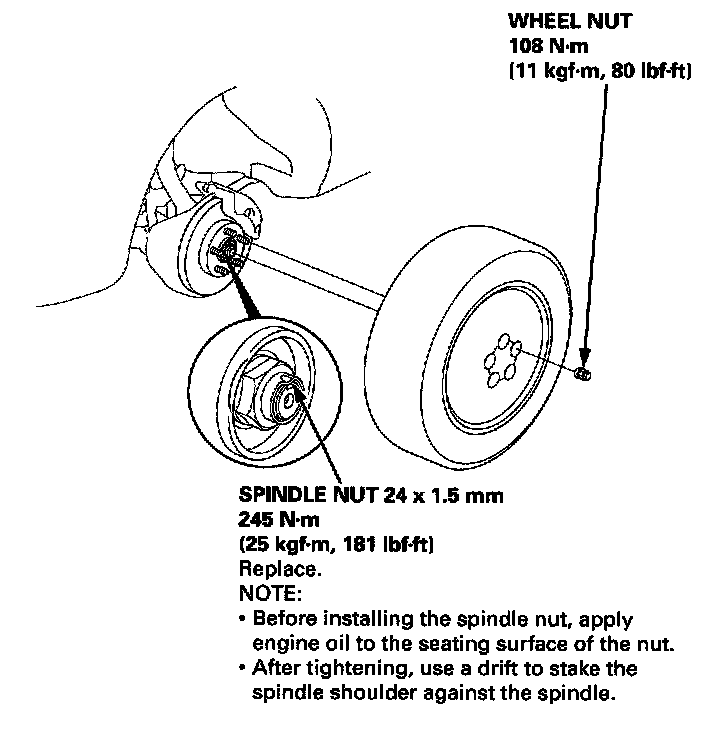 WHEEL NUT
108 N·m
(11 kgf·m, 80 lbf·ft)

SPINDLE NUT 24 x 1.5 mm
245 N·m
(25 kgf·m, 181 lbf·ft)
Replace.
NOTE:
• Before installing the spindle nut, apply engine oil to the seating surface of the nut.
• After tightening, use a drift to stake the spindle shoulder against the spindle.