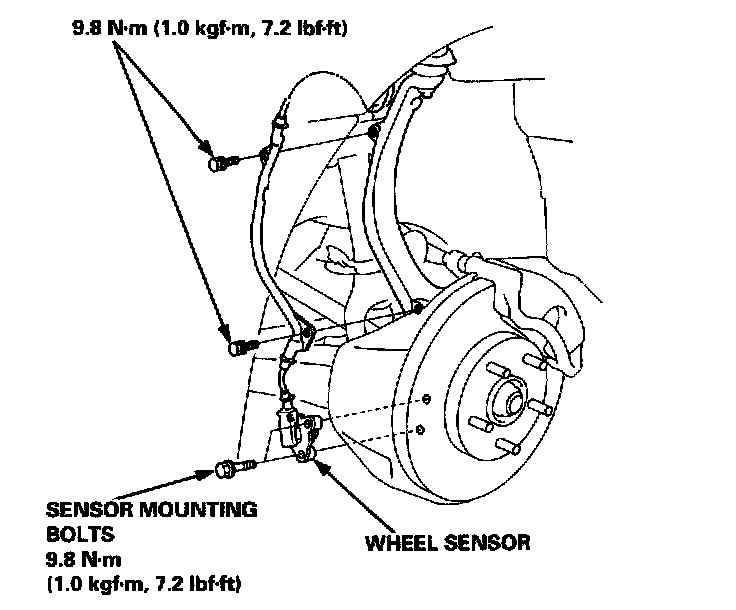 9.8 N·m (1.0 kgf·m, 7.2 lbf·ft)

SENSOR MOUNTING BOLTS
9.8 N·m
(1.0 kgf·m, 7.2 lbf·ft)

WHEEL SENSOR