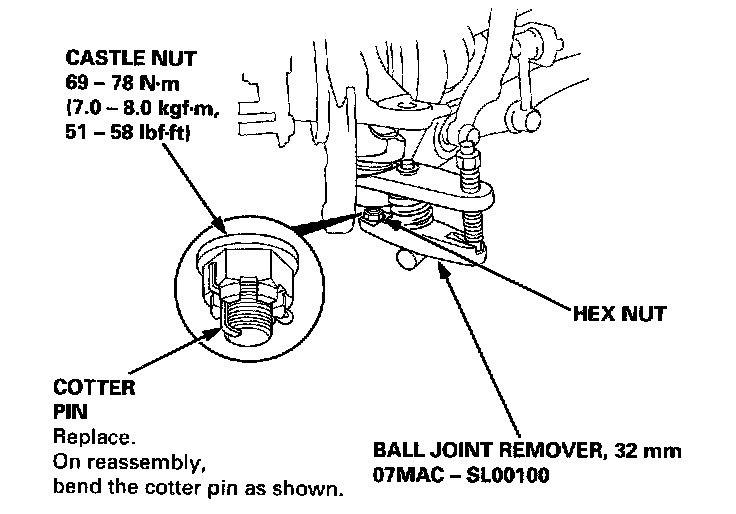 CASTLE NUT
69 – 78 N·m
(7.0 – 8.0 kgf·m,
51 – 58 lbf·ft)

HEX NUT

COTTER
PIN
Replace.
On reassembly,
bend the cotter pin as shown.

BALL JOINT REMOVER, 32 mm
07MAC – SL00100