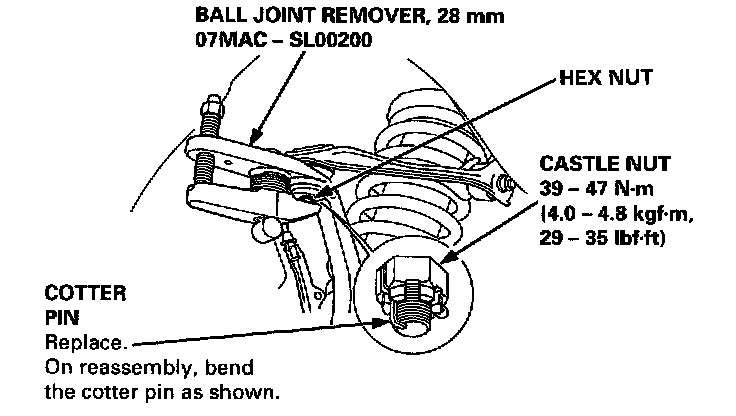 BALL JOINT REMOVER, 28 mm
07MAC – SL00200

HEX NUT

CASTLE NUT
39 – 47 N·m
(4.0 – 4.8 kgf·m,
29 – 35 lbf·ft)

COTTER
PIN
Replace.
On reassembly, bend the cotter pin as shown.