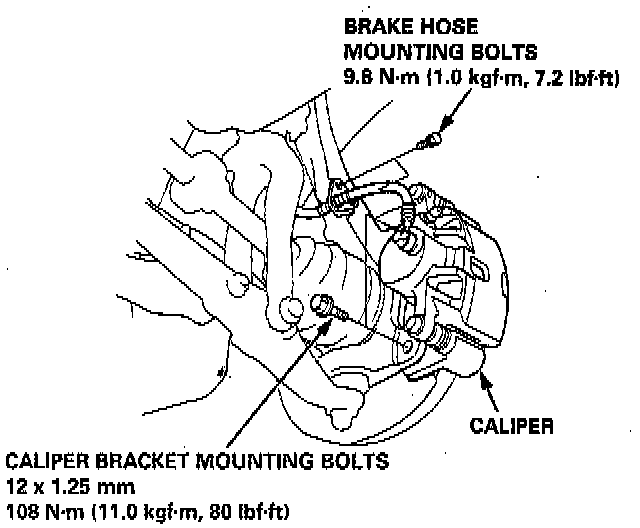 BRAKE HOSE MOUNTING BOLTS
9.8 N·m (1.0 kgf·m, 7.2 lbf·ft)

CALIPER

CALIPER BRACKET MOUNTING BOLTS
12 x 1.25 mm
108 N·m (11.0 kgf·m, 80 lbf·ft)