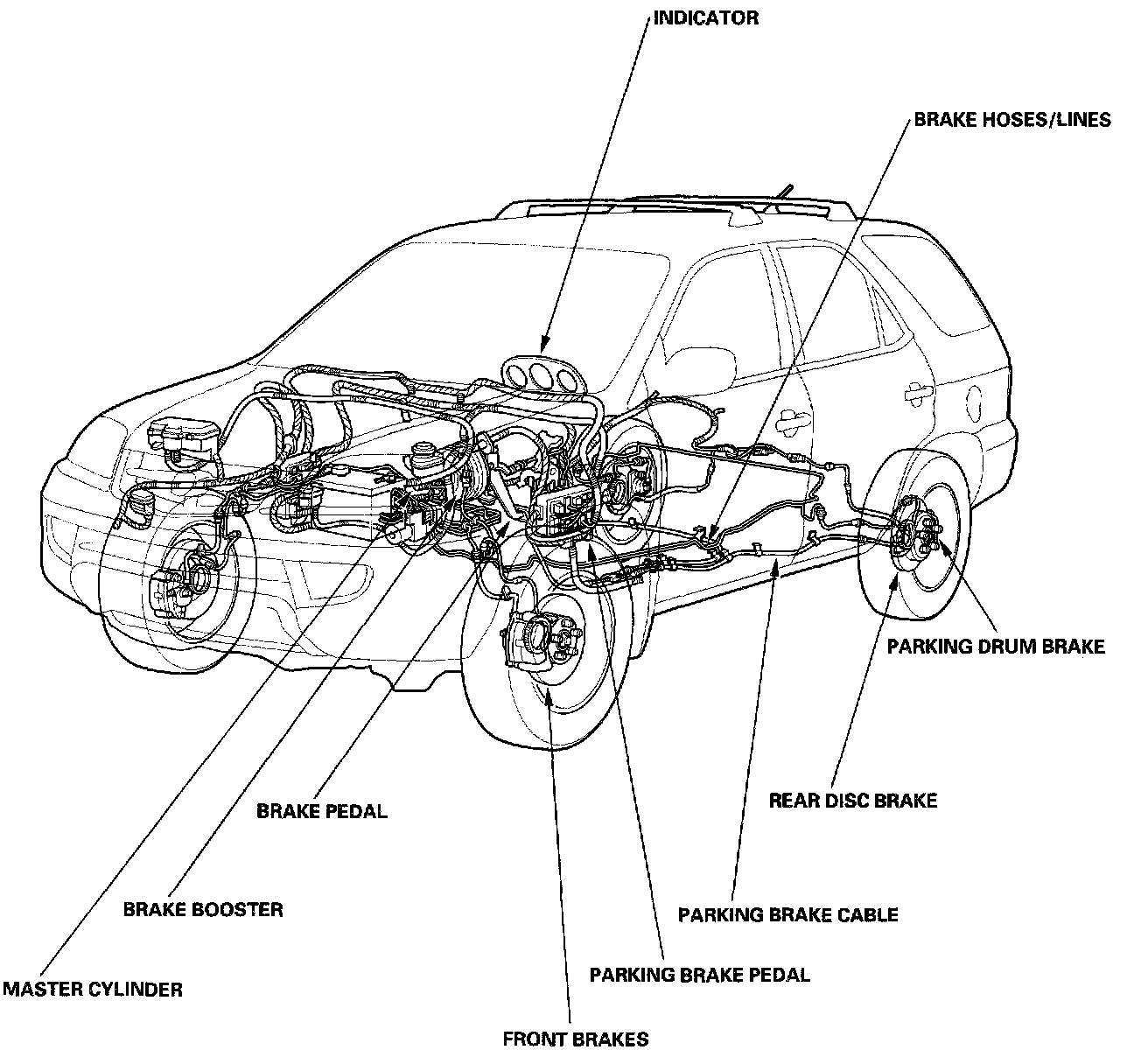 INDICATOR

BRAKE HOSES/LINES

PARKING DRUM BRAKE

REAR DISC BRAKE

BRAKE PEDAL

BRAKE BOOSTER

PARKING BRAKE CABLE

MASTER CYLINDER

PARKING BRAKE PEDAL

FRONT BRAKES