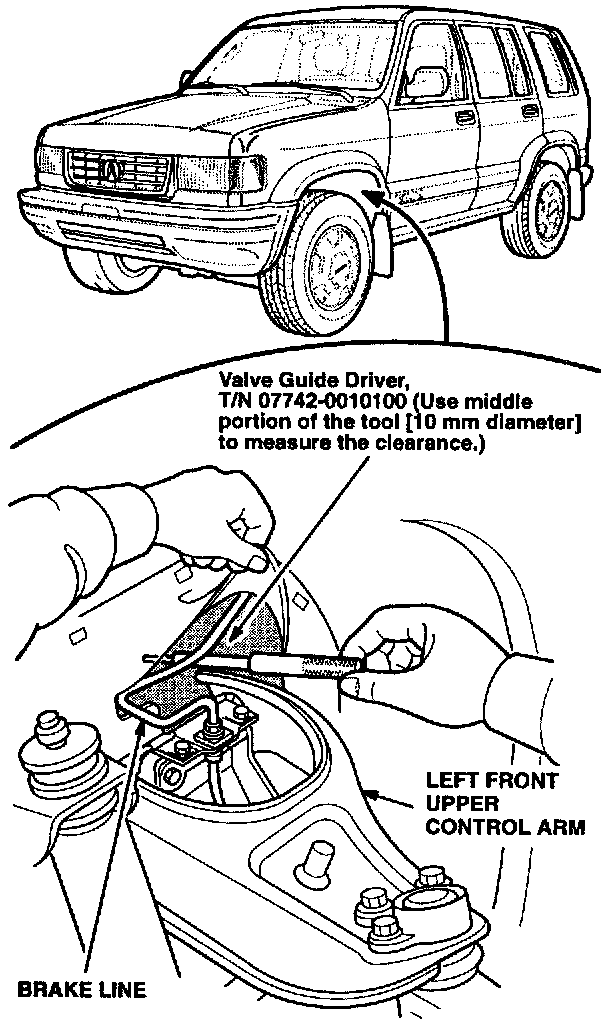 Valve Guide Driver, T/N 07742-0010100 (Use middle portion of the tool [10 mm diameter] to measure the clearance.)

LEFT FRONT UPPER CONTROL ARM

BRAKE LINE