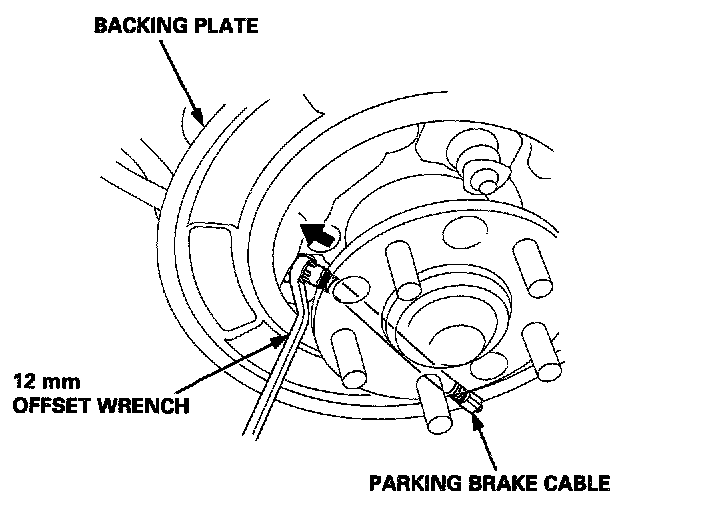 BACKING PLATE

12 mm
OFFSET WRENCH

PARKING BRAKE CABLE